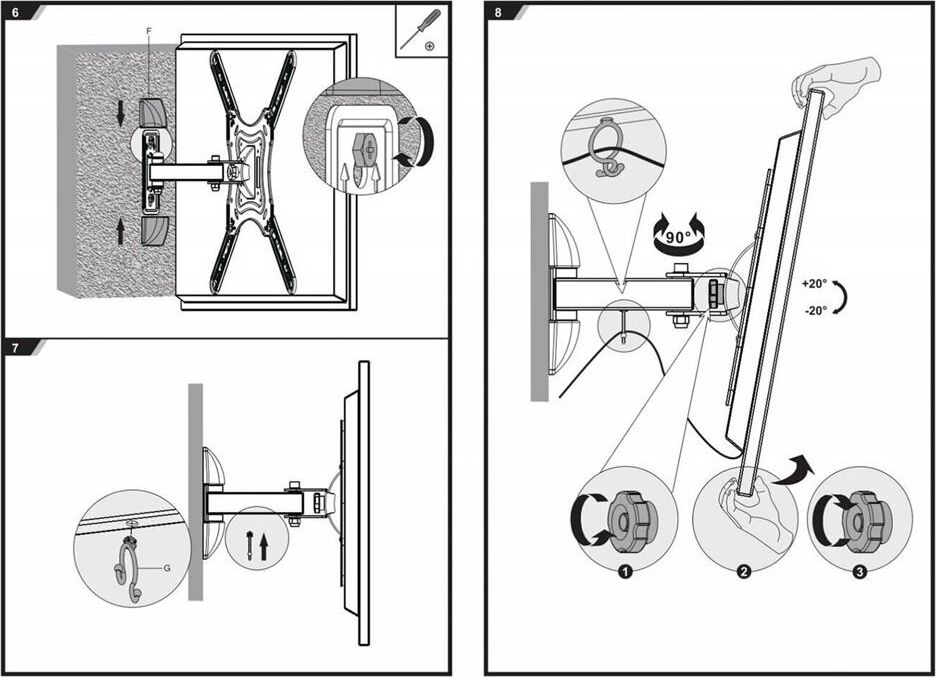 6

F

7

G

8

90°

+20°

-20°

1

2

3