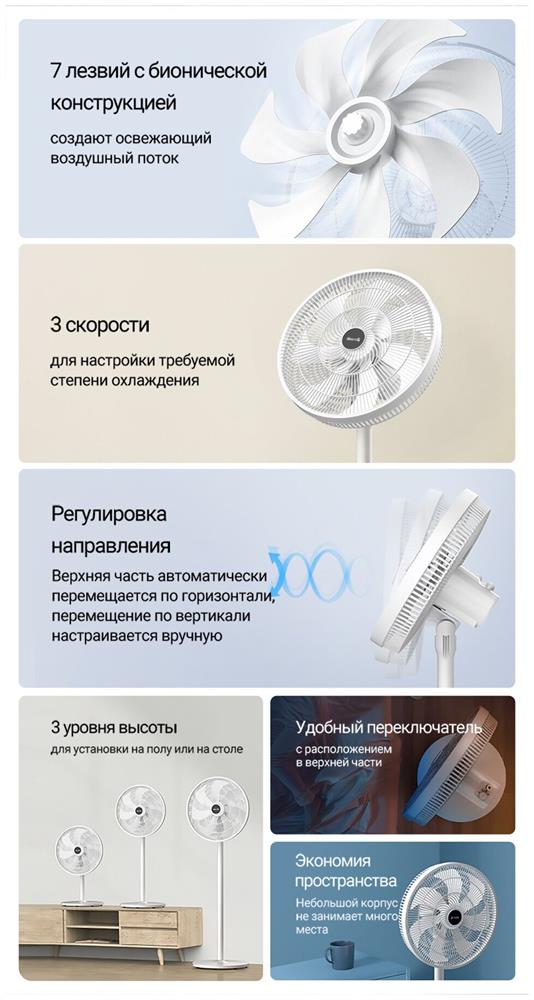 7 лезвий с бионической конструкцией

создают освежающий воздушный поток

3 скорости

для настройки требуемой степени охлаждения

Регулировка направления

Верхняя часть автоматически перемещается по горизонтали, перемещение по вертикали настраивается вручную

3 уровня высоты

для установки на полу или на столе

Удобный переключатель

с расположением в верхней части

Экономия пространства

Небольшой корпус не занимает много места