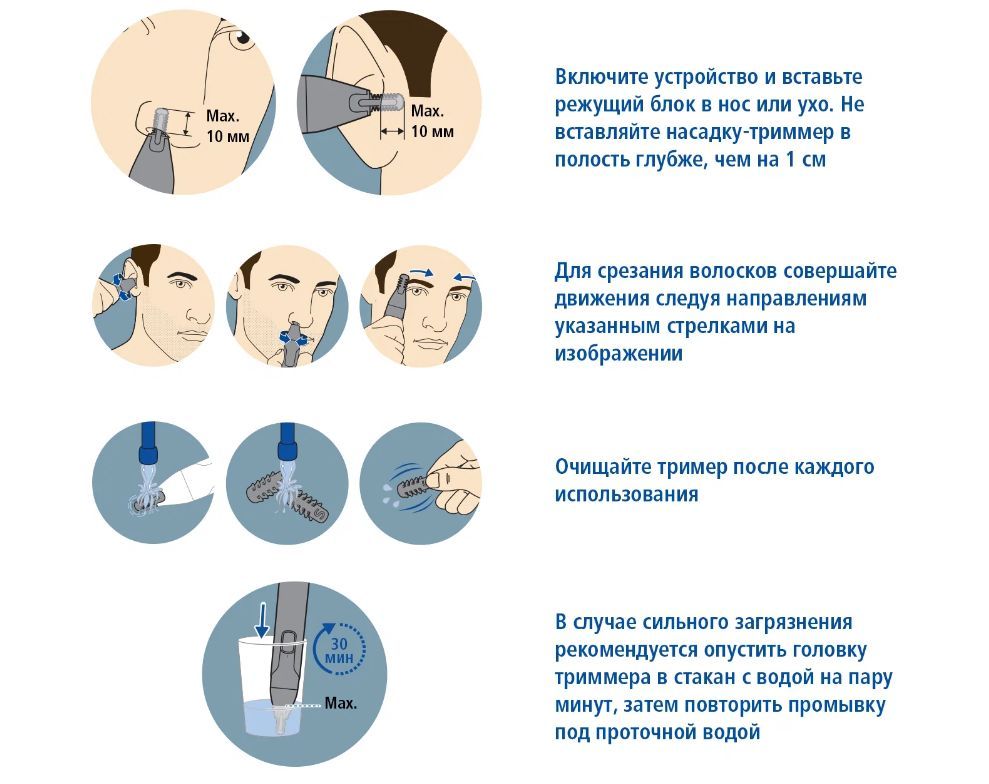 Max. 10 мм

Max. 10 мм

Включите устройство и вставьте режущий блок в нос или ухо. Не вставляйте насадку-триммер в полость глубже, чем на 1 см

Для срезания волосков совершайте движения следуя направлениям указанным стрелками на изображении

Очищайте тример после каждого использования

30 мин

Max.

В случае сильного загрязнения рекомендуется опустить головку триммера в стакан с водой на пару минут, затем повторить промывку под проточной водой