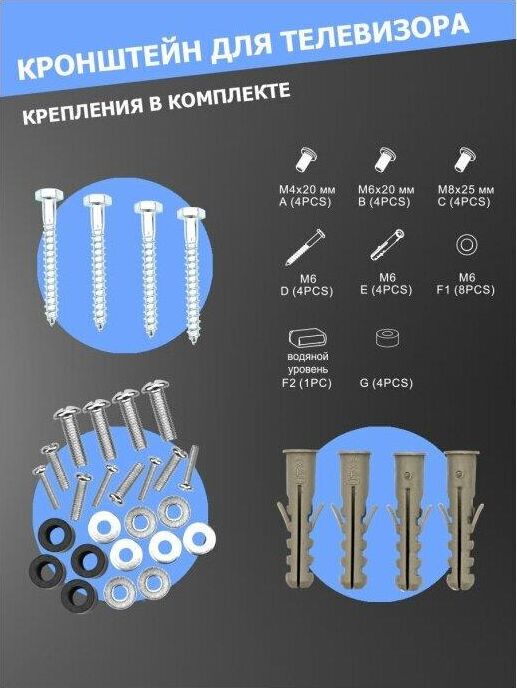 КРОНШТЕЙН ДЛЯ ТЕЛЕВИЗОРА

КРЕПЛЕНИЯ В КОМПЛЕКТЕ

M4x20 мм
A (4PCS)

M6x20 мм
B (4PCS)

M8x25 мм
C (4PCS)

M6
D (4PCS)

M6
E (4PCS)

M6
F1 (8PCS)

водяной
уровень
F2 (1PC)

G (4PCS)