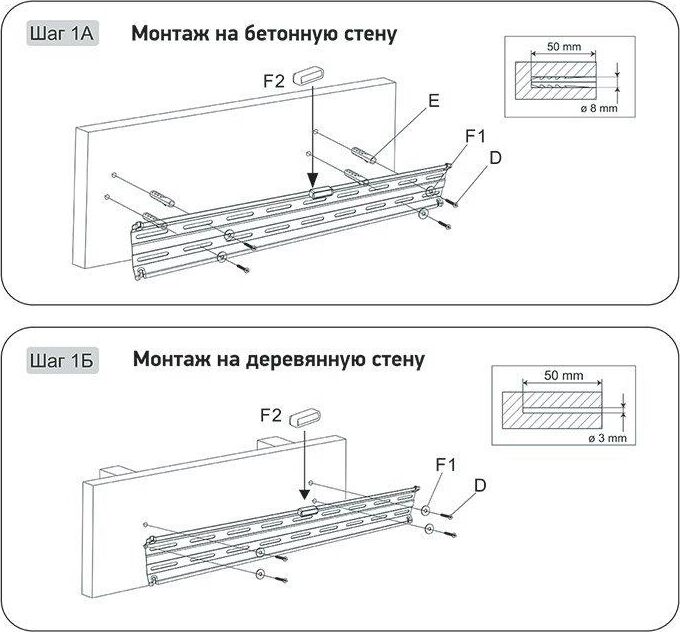 Шаг 1А Монтаж на бетонную стену

50 mm

ø 8 mm

F2

E

F1

D

Шаг 1Б Монтаж на деревянную стену

50 mm

ø 3 mm

F2

F1

D