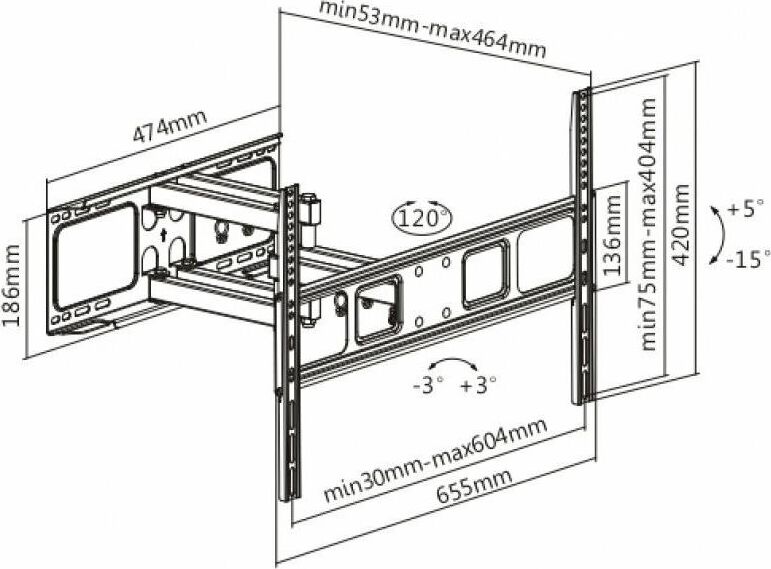 min53mm-max464mm

474mm

186mm

120°

136mm

min75mm-max404mm

420mm

+5°

-15°

-3°

+3°

min30mm-max604mm

655mm