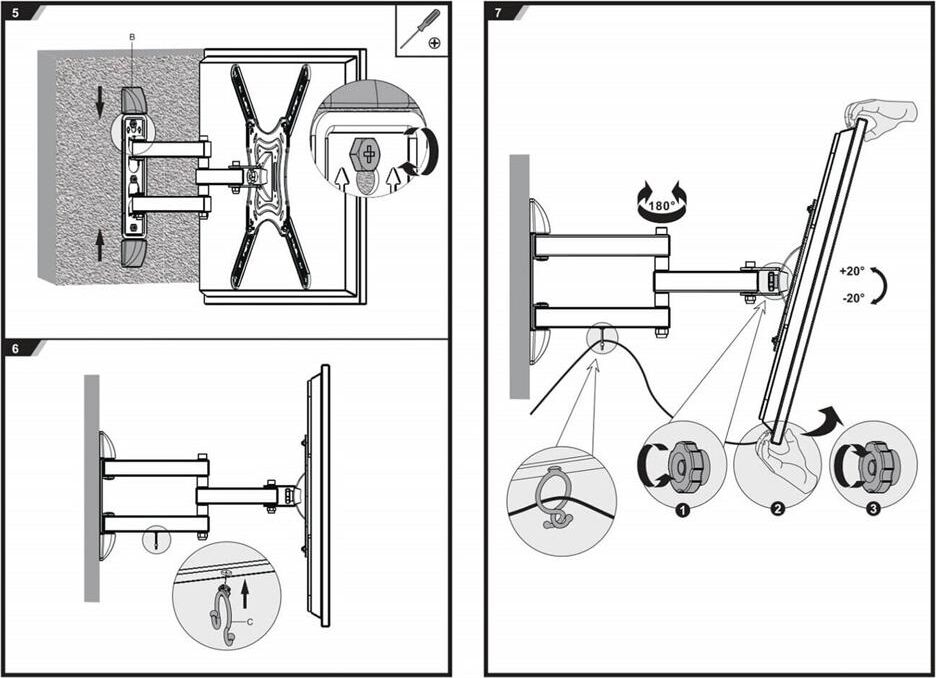 5

B

6

C

7

180°

+20°

-20°

1

2

3