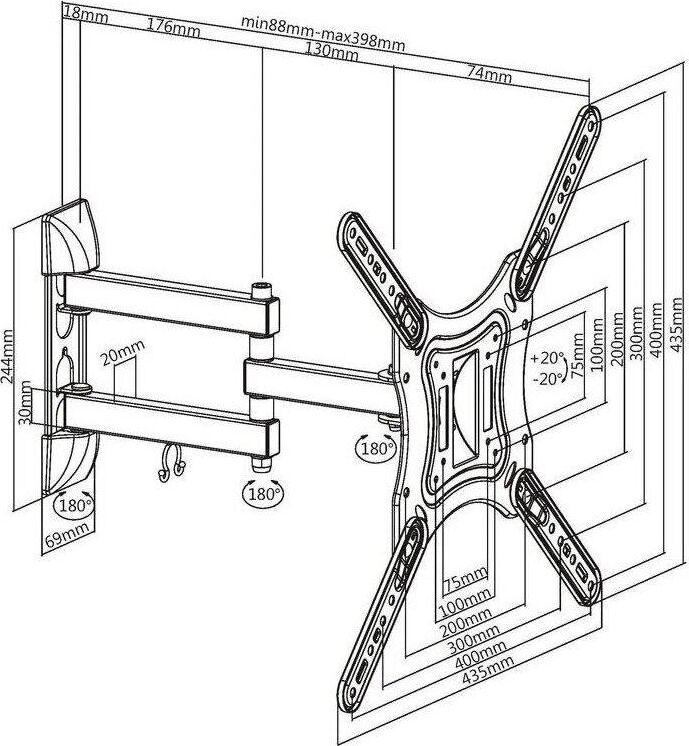 18mm
176mm
min88mm-max398mm
130mm
74mm
244mm
20mm
30mm
180°
69mm
180°
180°
+20°
-20°
75mm
100mm
200mm
300mm
400mm
435mm
75mm
100mm
200mm
300mm
400mm
435mm