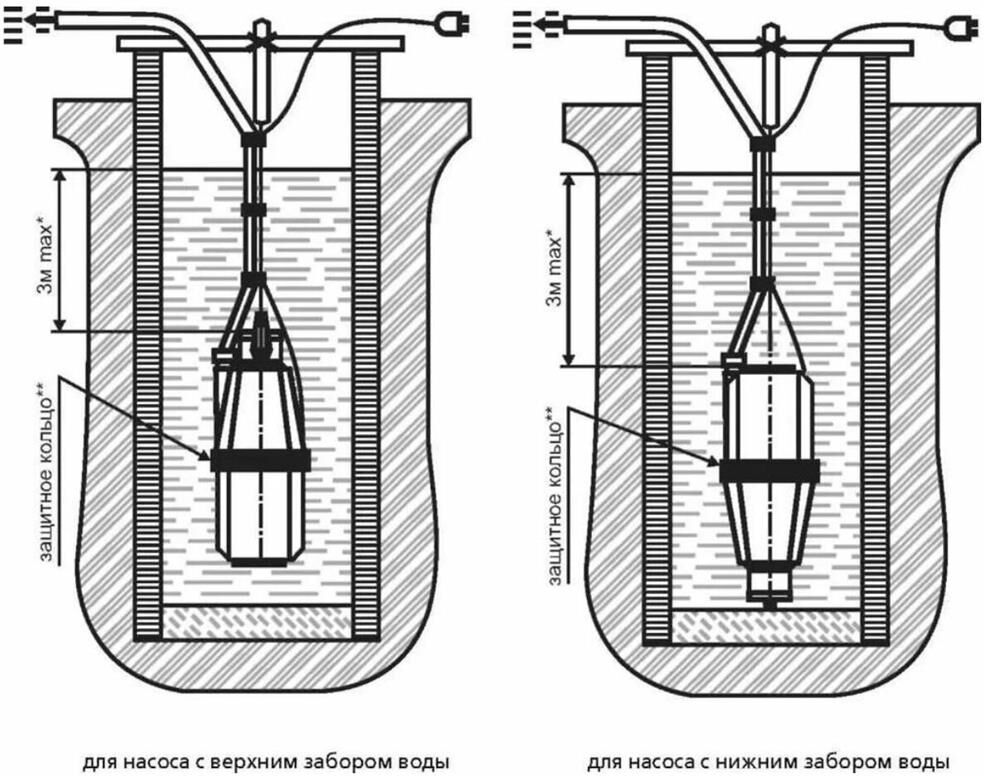 3м max*

защитное кольцо**

для насоса с верхним забором воды

3м max*

защитное кольцо**

для насоса с нижним забором воды