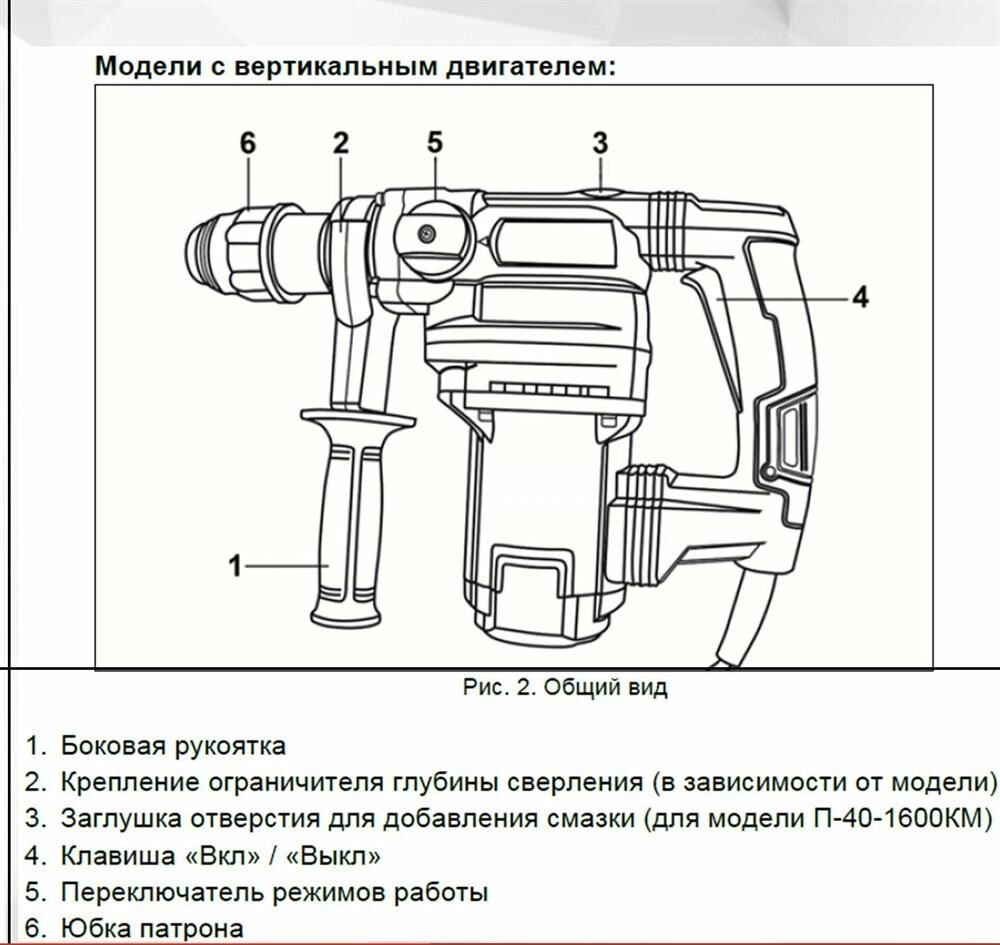 Модели с вертикальным двигателем:

6
2
5
3
4
1

Рис. 2. Общий вид

1. Боковая рукоятка
2. Крепление ограничителя глубины сверления (в зависимости от модели)
3. Заглушка отверстия для добавления смазки (для модели П-40-1600КМ)
4. Клавиша «Вкл» / «Выкл»
5. Переключатель режимов работы
6. Юбка патрона