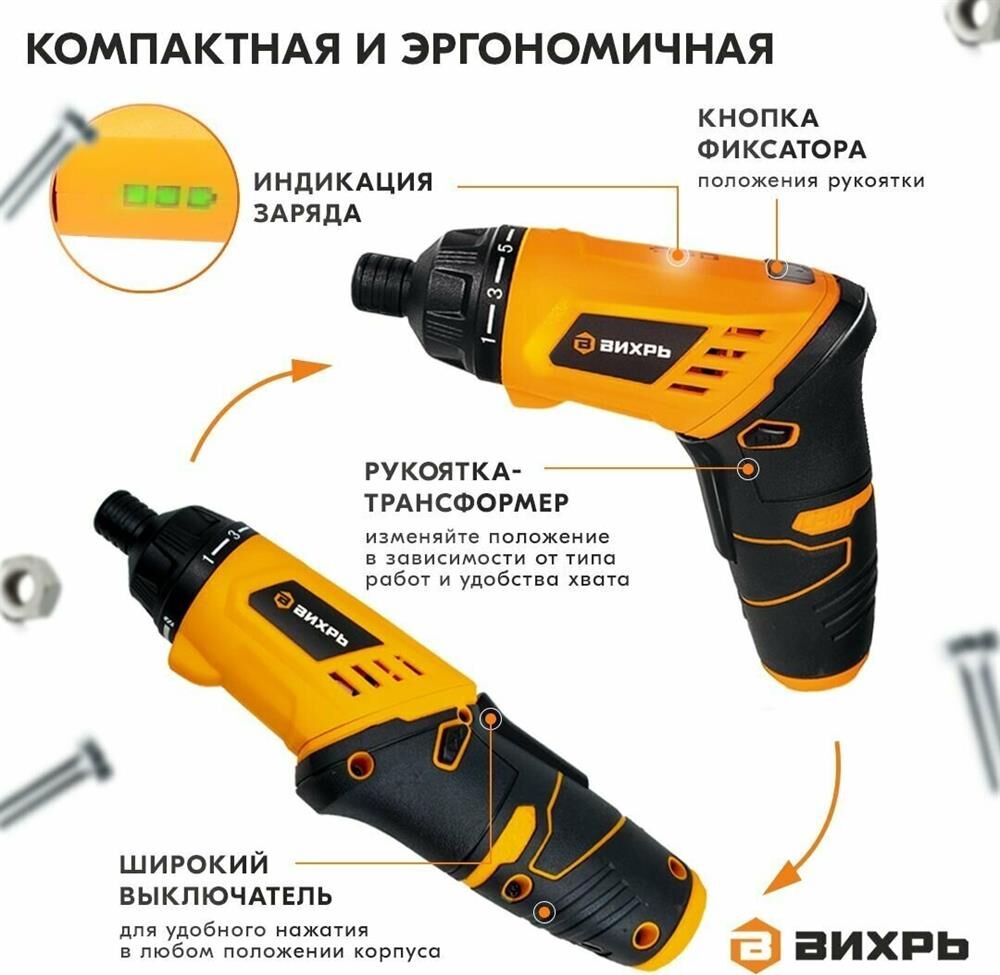 КОМПАКТНАЯ И ЭРГОНОМИЧНАЯ

ИНДИКАЦИЯ ЗАРЯДА

КНОПКА ФИКСАТОРА
положения рукоятки

1 3 5

ВИХРЬ

РУКОЯТКА-ТРАНСФОРМЕР
изменяйте положение в зависимости от типа работ и удобства хвата

1 3

ВИХРЬ

ШИРОКИЙ ВЫКЛЮЧАТЕЛЬ
для удобного нажатия в любом положении корпуса

ВИХРЬ