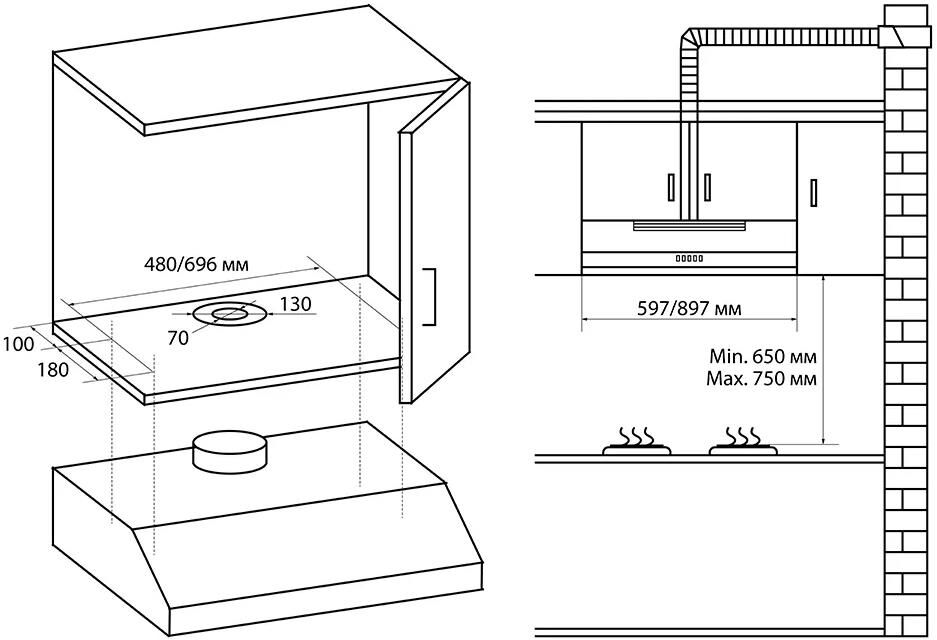 480/696 мм

130

70

100

180

597/897 мм

Min. 650 мм
Max. 750 мм