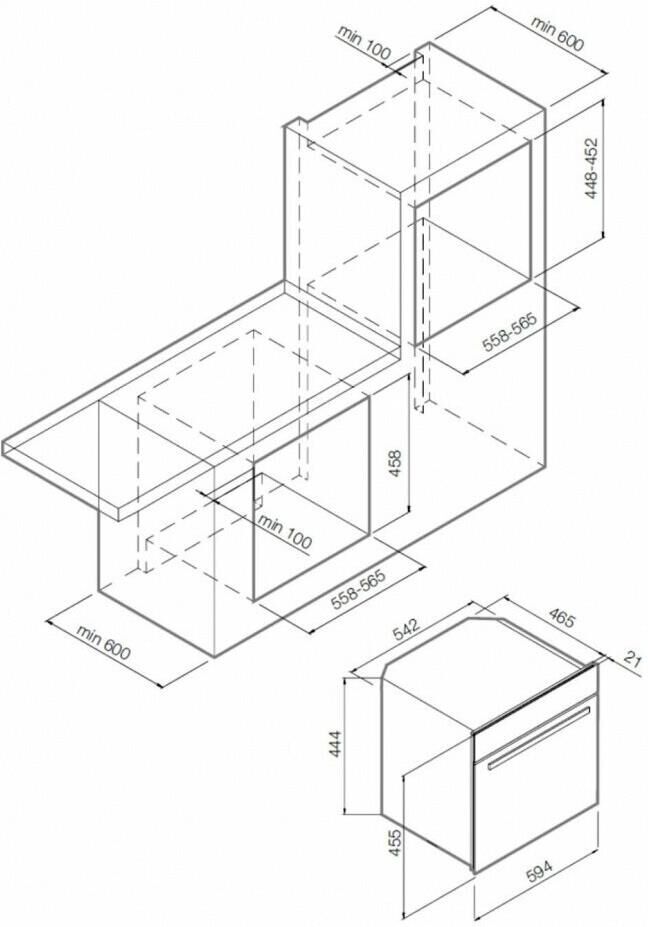 min 100
min 600
448-452
558-565
458
min 100
558-565
min 600
542
465
21
444
455
594