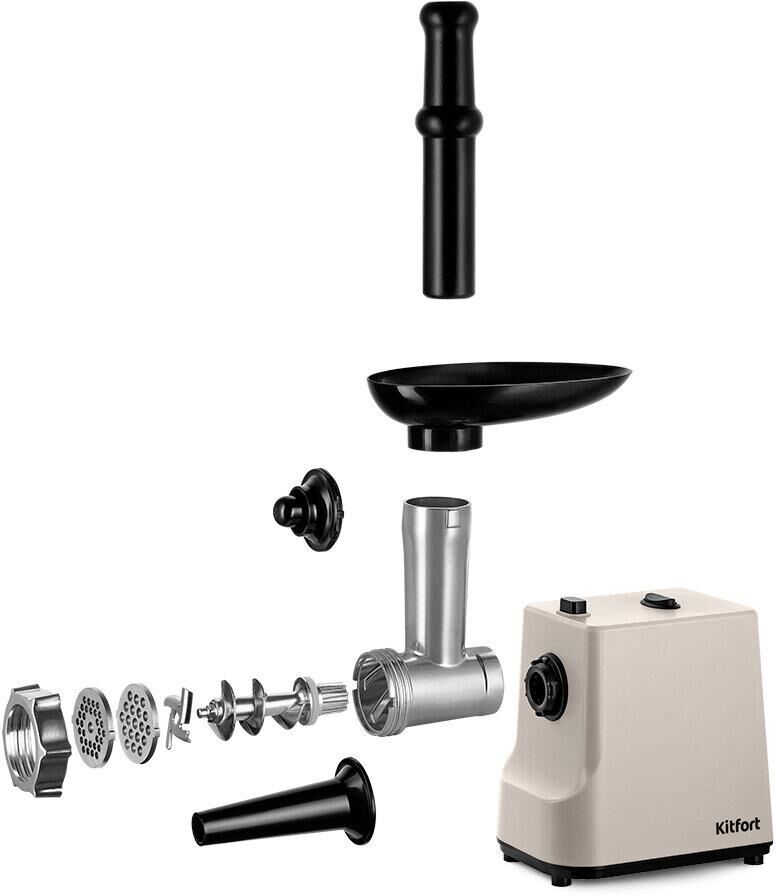 Kitfort