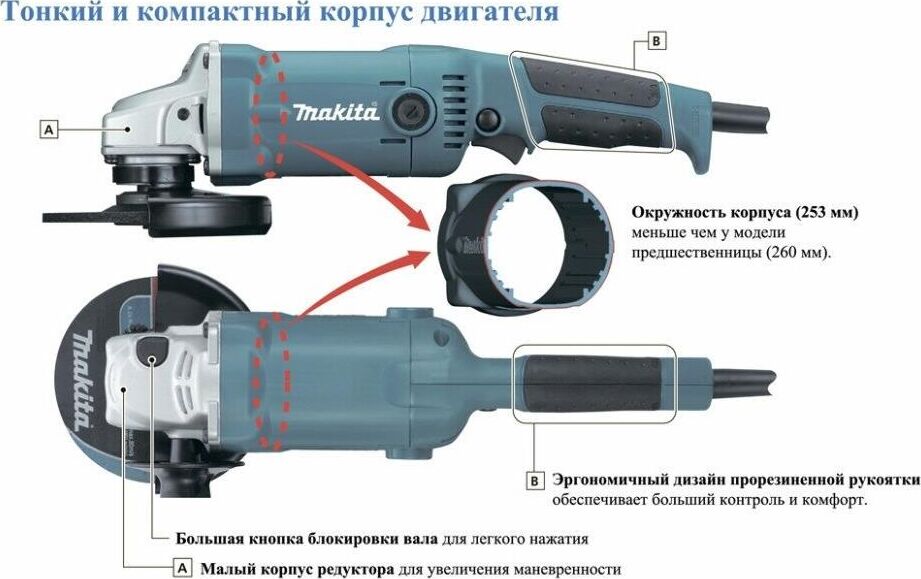 Тонкий и компактный корпус двигателя

B

A

makita

Окружность корпуса (253 мм) меньше чем у модели предшественницы (260 мм).

makita

B Эргономичный дизайн прорезиненной рукоятки обеспечивает больший контроль и комфорт.

Большая кнопка блокировки вала для легкого нажатия

A Малый корпус редуктора для увеличения маневренности