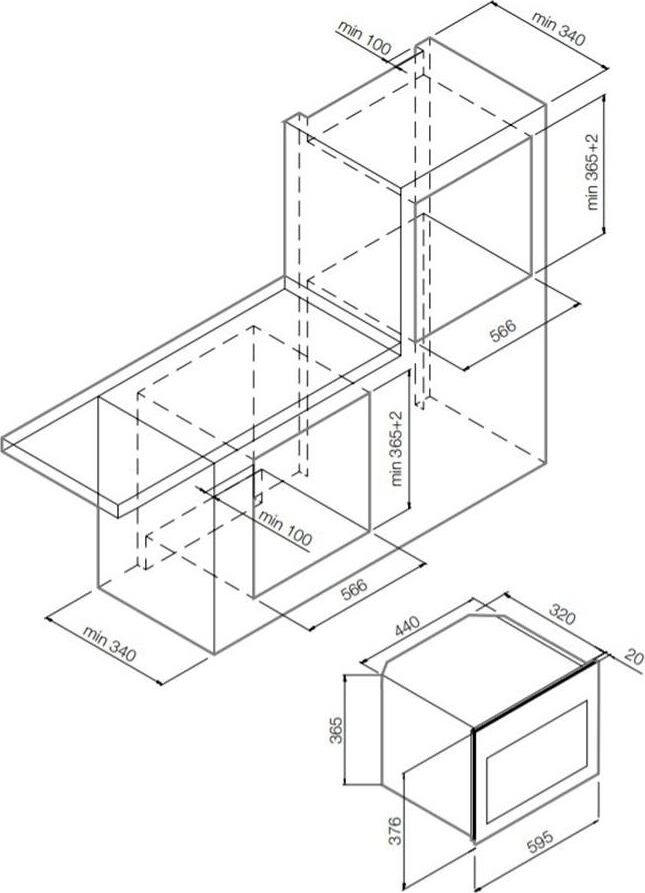 min 100
min 340
min 365+2
566
min 365+2
min 100
566
min 340
440
320
20
365
376
595