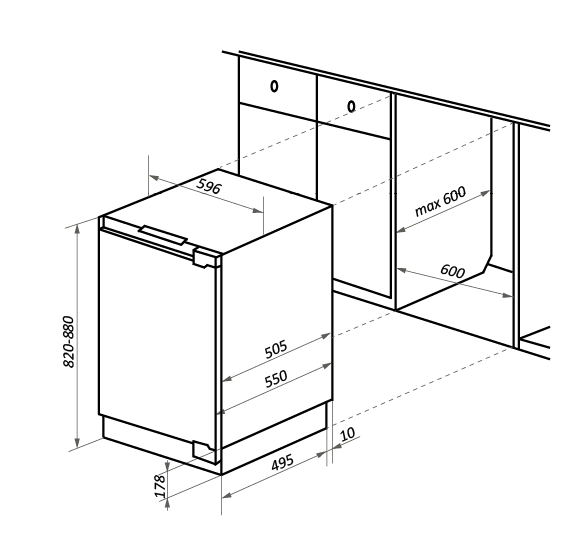 596
max 600
600
820-880
505
550
10
495
178